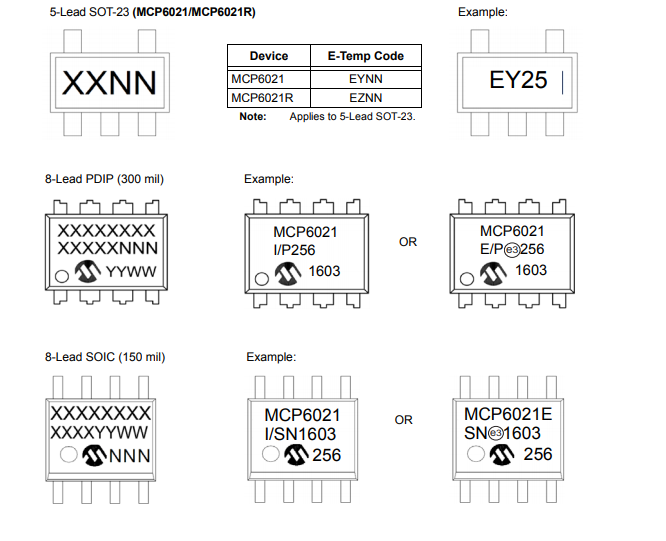 5-Lead SOT-23 **(MCP6021/MCP6021R)**

XXNN

| Device | E-Temp Code |
|---|---|
| MCP6021 | EYNN |
| MCP6021R | EZNN |

**Note:** Applies to 5-Lead SOT-23.

Example:

EY25

8-Lead PDIP (300 mil)

XXXXXXXX
XXXXXNNN
YYWW

Example:

MCP6021
I/P256
1603

OR

MCP6021
E/P e3 256
1603

8-Lead SOIC (150 mil)

XXXXXXXX
XXXXYYWW
NNN

Example:

MCP6021
I/SN1603
256

OR

MCP6021E
SN e3 1603
256