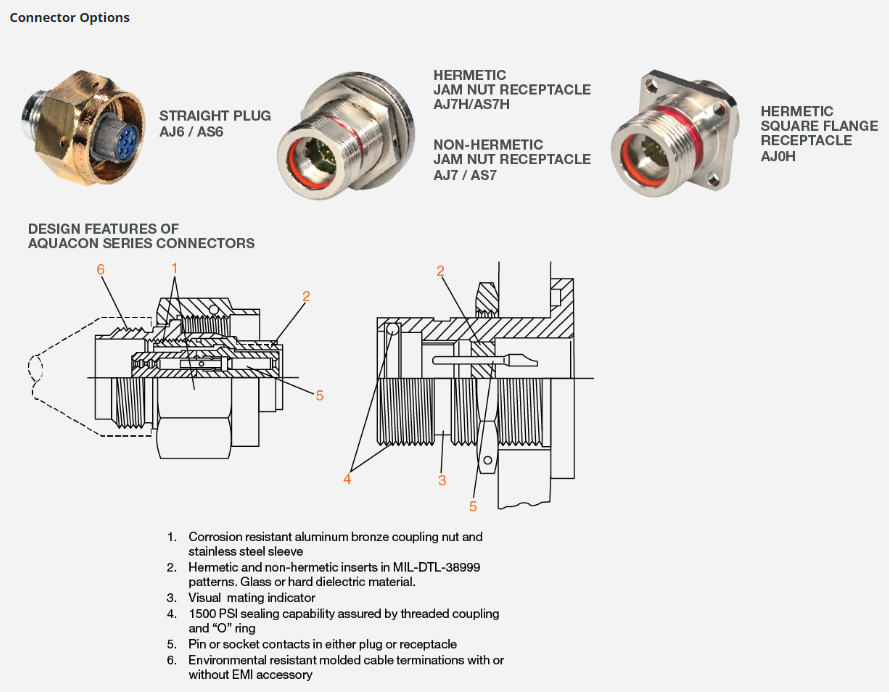 Connector Options

STRAIGHT PLUG
AJ6 / AS6

HERMETIC
JAM NUT RECEPTACLE
AJ7H/AS7H

NON-HERMETIC
JAM NUT RECEPTACLE
AJ7 / AS7

HERMETIC
SQUARE FLANGE
RECEPTACLE
AJ0H

DESIGN FEATURES OF
AQUACON SERIES CONNECTORS

6
1
2
5

2
4
3
5

1. Corrosion resistant aluminum bronze coupling nut and stainless steel sleeve
2. Hermetic and non-hermetic inserts in MIL-DTL-38999 patterns. Glass or hard dielectric material.
3. Visual mating indicator
4. 1500 PSI sealing capability assured by threaded coupling and "O" ring
5. Pin or socket contacts in either plug or receptacle
6. Environmental resistant molded cable terminations with or without EMI accessory