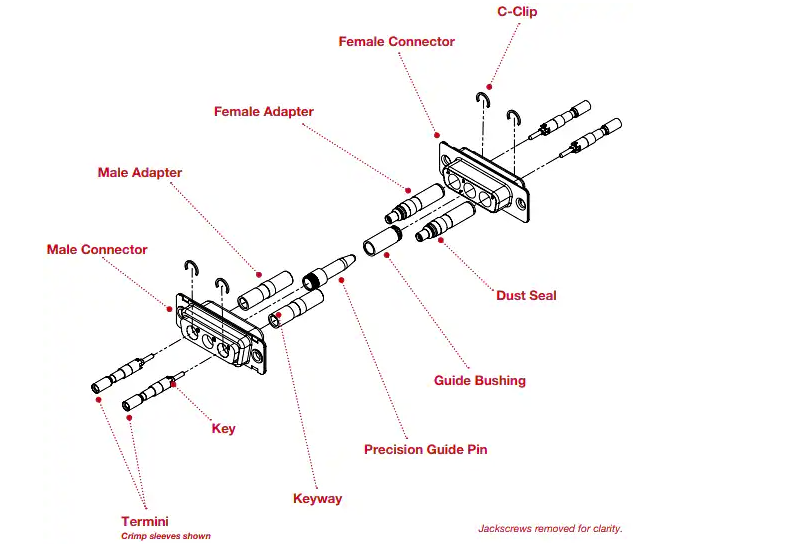 C-Clip

Female Connector

Female Adapter

Male Adapter

Male Connector

Dust Seal

Guide Bushing

Key

Precision Guide Pin

Keyway

Termini
Crimp sleeves shown

Jackscrews removed for clarity.