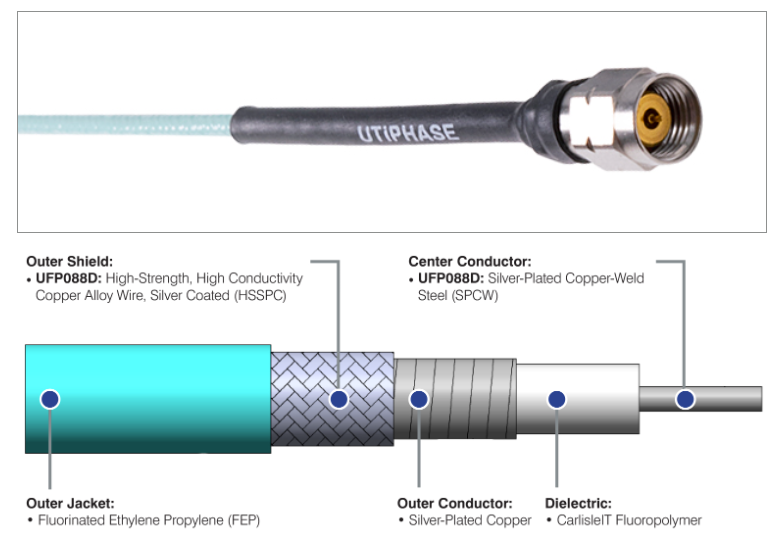 UTiPHASE

Outer Shield:
• UFP088D: High-Strength, High Conductivity Copper Alloy Wire, Silver Coated (HSSPC)

Center Conductor:
• UFP088D: Silver-Plated Copper-Weld Steel (SPCW)

Outer Jacket:
• Fluorinated Ethylene Propylene (FEP)

Outer Conductor:
• Silver-Plated Copper

Dielectric:
• CarlisleIT Fluoropolymer