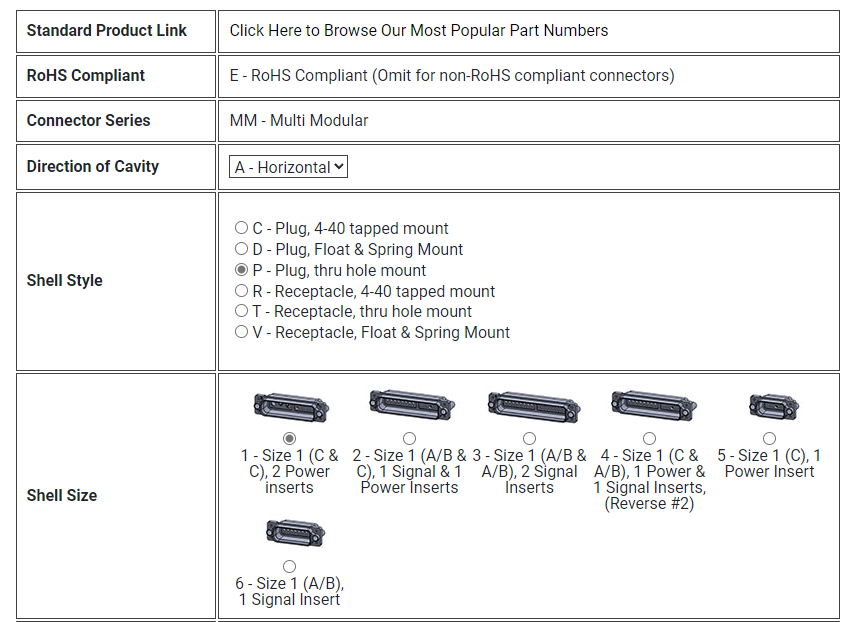 | Standard Product Link | Click Here to Browse Our Most Popular Part Numbers |
|---|---|
| RoHS Compliant | E - RoHS Compliant (Omit for non-RoHS compliant connectors) |
| Connector Series | MM - Multi Modular |
| Direction of Cavity | A - Horizontal |
| Shell Style | C - Plug, 4-40 tapped mount<br>D - Plug, Float & Spring Mount<br>P - Plug, thru hole mount<br>R - Receptacle, 4-40 tapped mount<br>T - Receptacle, thru hole mount<br>V - Receptacle, Float & Spring Mount |
| Shell Size | 1 - Size 1 (C & C), 2 Power inserts<br>2 - Size 1 (A/B & C), 1 Signal & 1 Power Inserts<br>3 - Size 1 (A/B & A/B), 2 Signal Inserts<br>4 - Size 1 (C & A/B), 1 Power & 1 Signal Inserts, (Reverse #2)<br>5 - Size 1 (C), 1 Power Insert<br>6 - Size 1 (A/B), 1 Signal Insert |